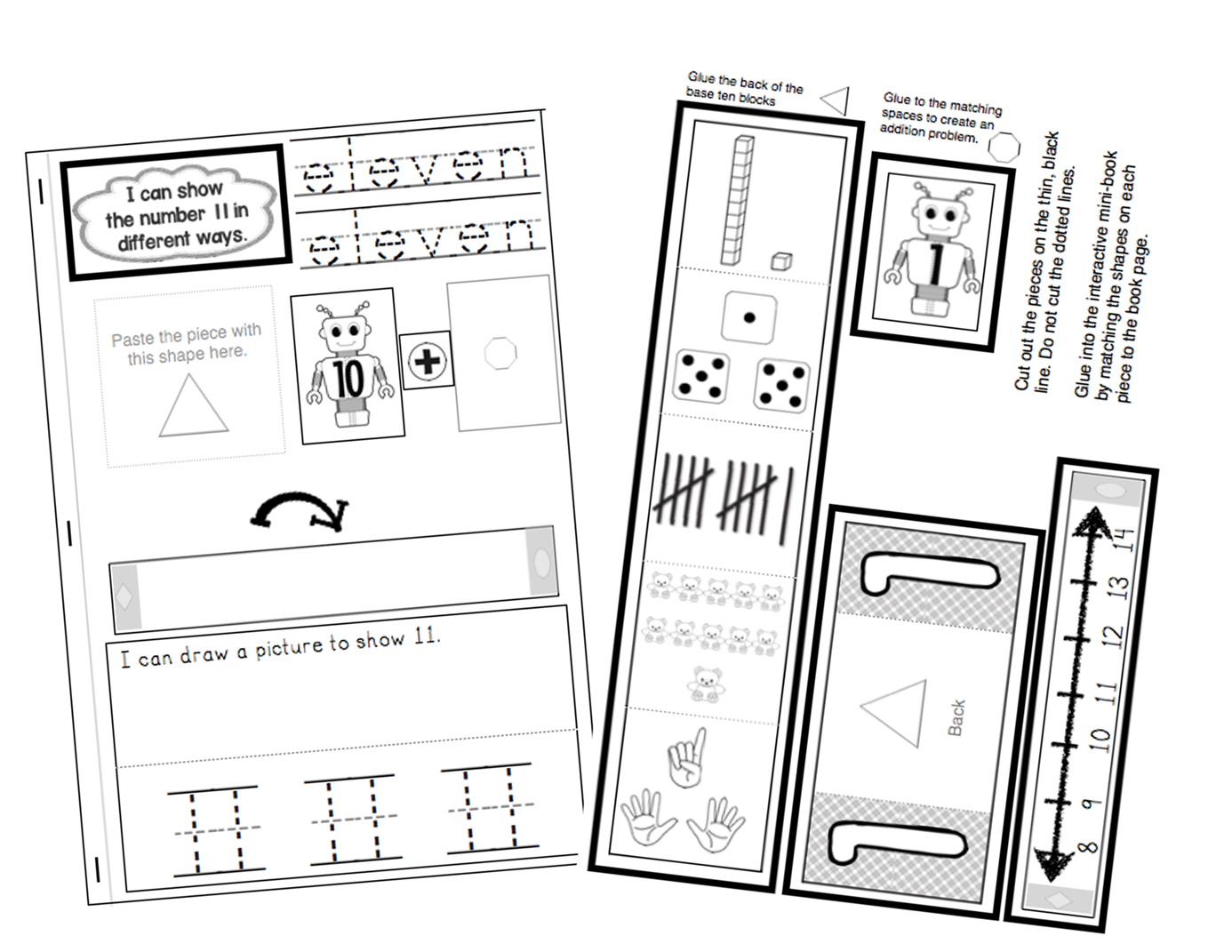 I can show the number 11 in different ways.

eleven

eleven

Paste the piece with this shape here.

10

+

I can draw a picture to show 11.

11 11 11

Glue the back of the base ten blocks

Glue to the matching spaces to create an addition problem.

1

Cut out the pieces on the thin, black line. Do not cut the dotted lines.

Glue into the interactive mini-book by matching the shapes on each piece to the book page.

1

Back

1

8 9 10 11 12 13 14