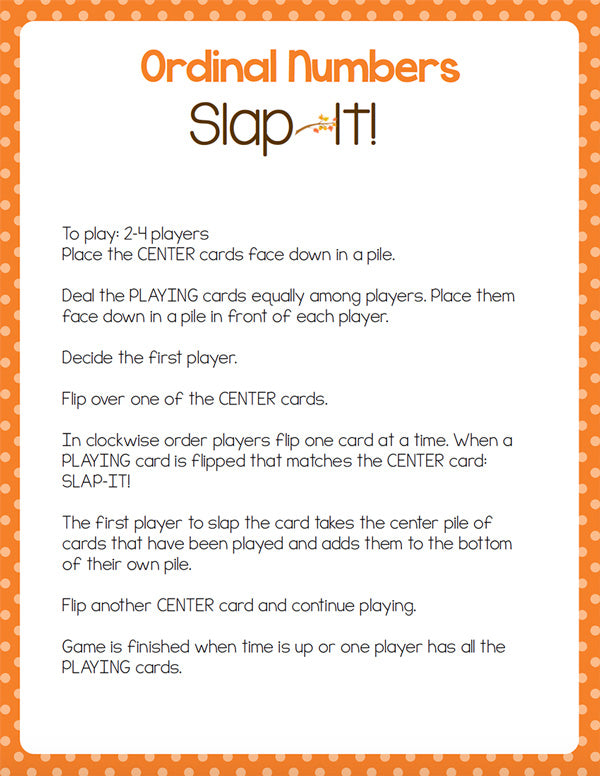 Ordinal Numbers
Slap-It!

To play: 2-4 players
Place the CENTER cards face down in a pile.

Deal the PLAYING cards equally among players. Place them face down in a pile in front of each player.

Decide the first player.

Flip over one of the CENTER cards.

In clockwise order players flip one card at a time. When a PLAYING card is flipped that matches the CENTER card: SLAP-IT!

The first player to slap the card takes the center pile of cards that have been played and adds them to the bottom of their own pile.

Flip another CENTER card and continue playing.

Game is finished when time is up or one player has all the PLAYING cards.